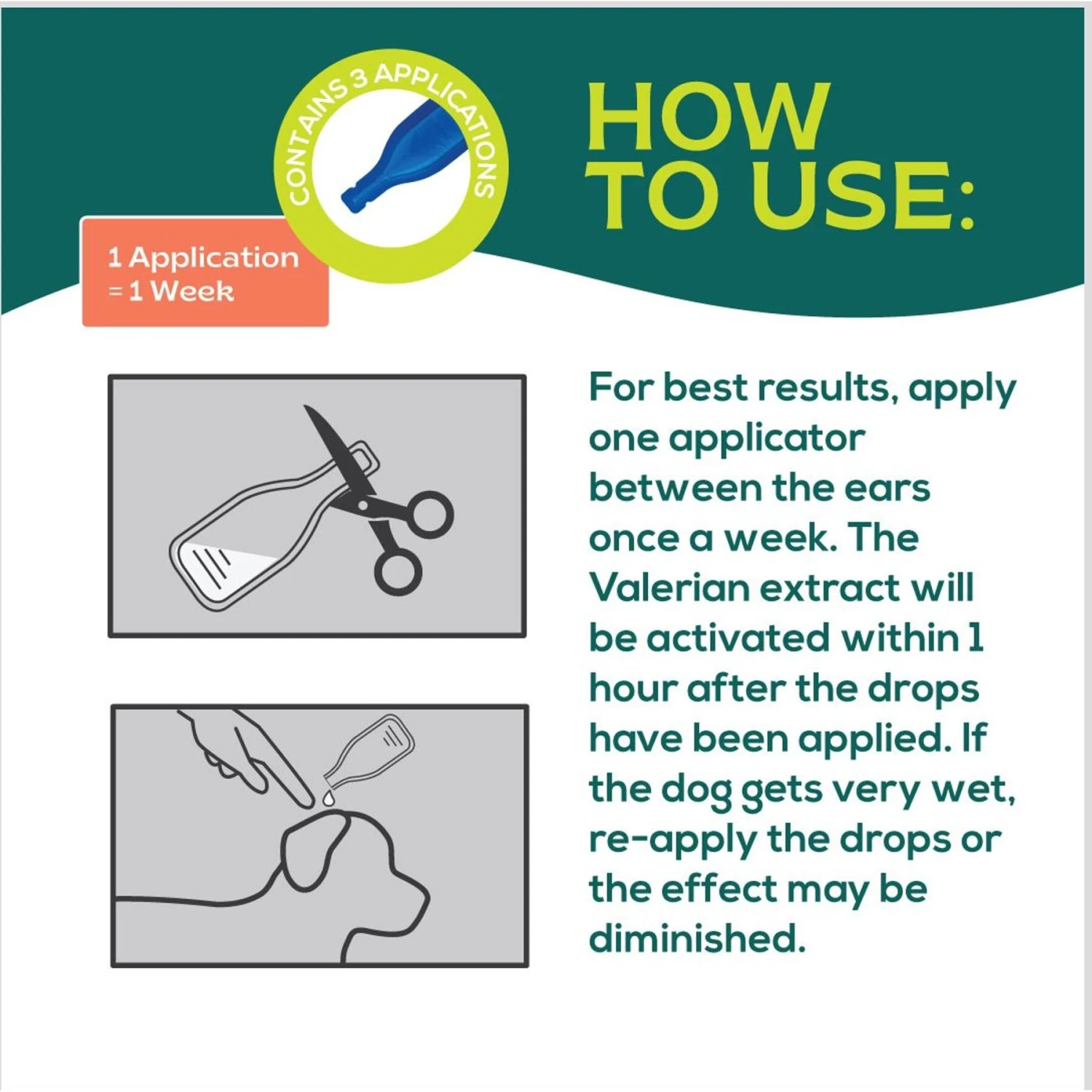 CONTAINS 3 APPLICATIONS

HOW TO USE:

1 Application = 1 Week

For best results, apply one applicator between the ears once a week. The Valerian extract will be activated within 1 hour after the drops have been applied. If the dog gets very wet, re-apply the drops or the effect may be diminished.