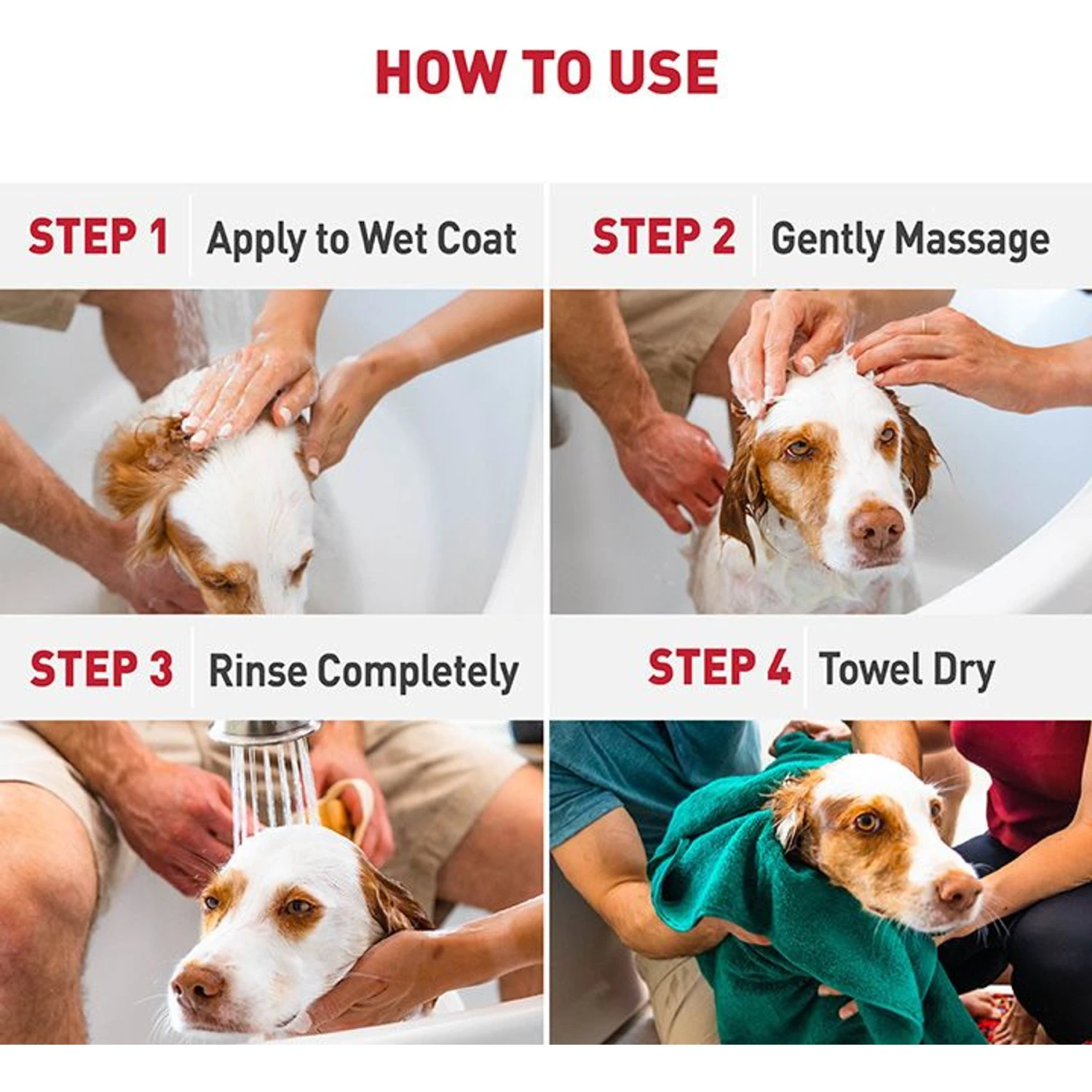 HOW TO USE

STEP 1 Apply to Wet Coat

STEP 2 Gently Massage

STEP 3 Rinse Completely

STEP 4 Towel Dry