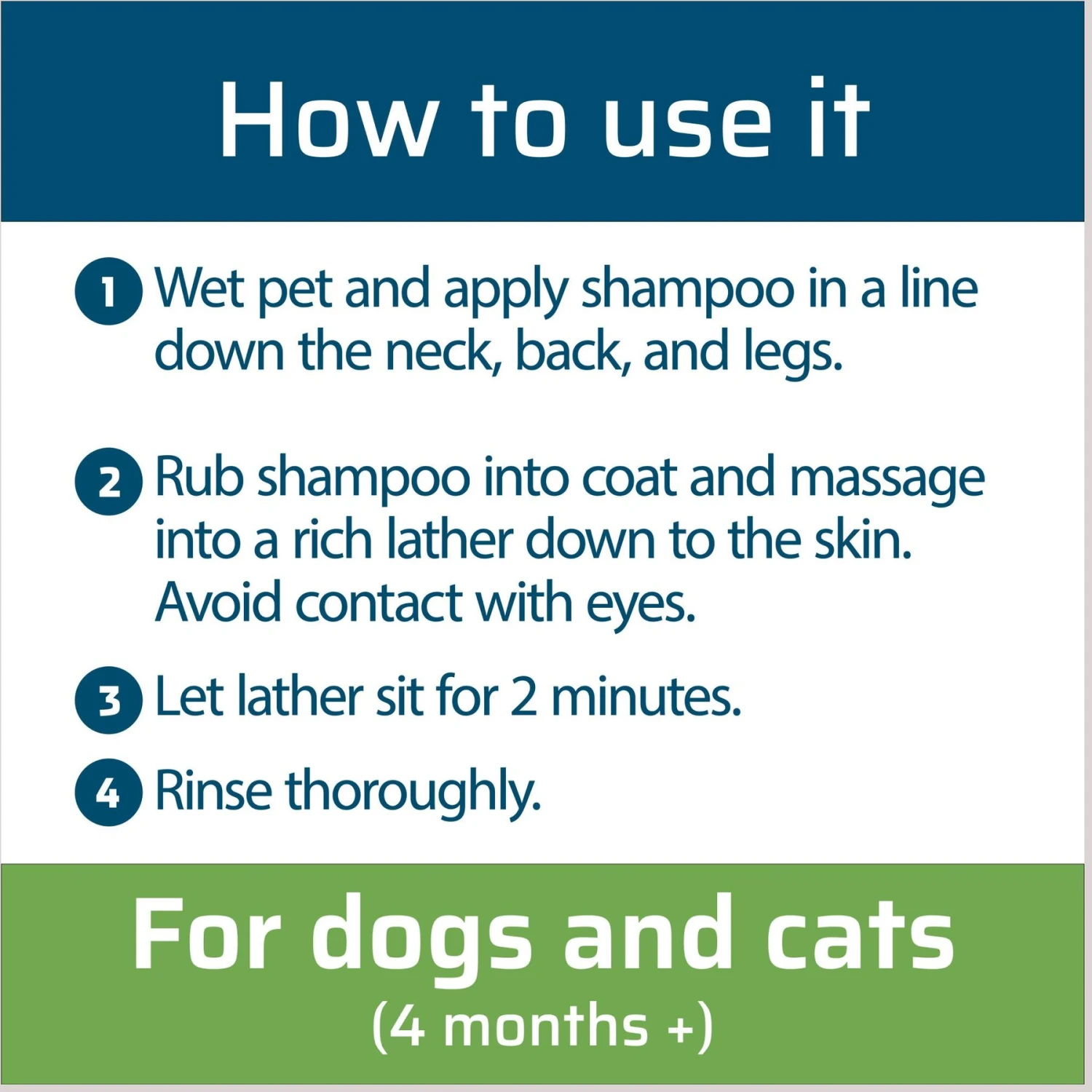 How to use it

1 Wet pet and apply shampoo in a line down the neck, back, and legs.

2 Rub shampoo into coat and massage into a rich lather down to the skin. Avoid contact with eyes.

3 Let lather sit for 2 minutes.

4 Rinse thoroughly.

For dogs and cats
(4 months +)