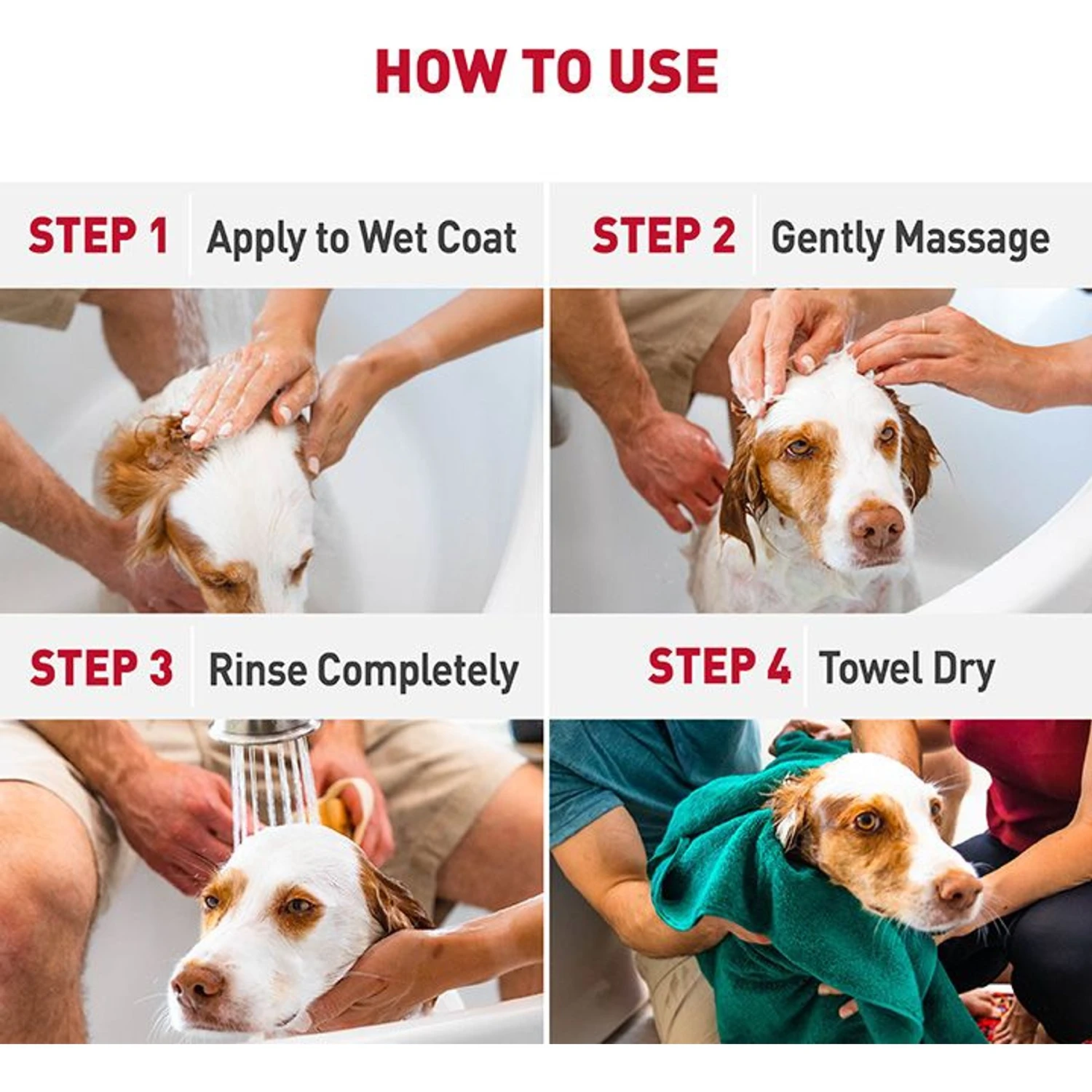 HOW TO USE

STEP 1 Apply to Wet Coat

STEP 2 Gently Massage

STEP 3 Rinse Completely

STEP 4 Towel Dry