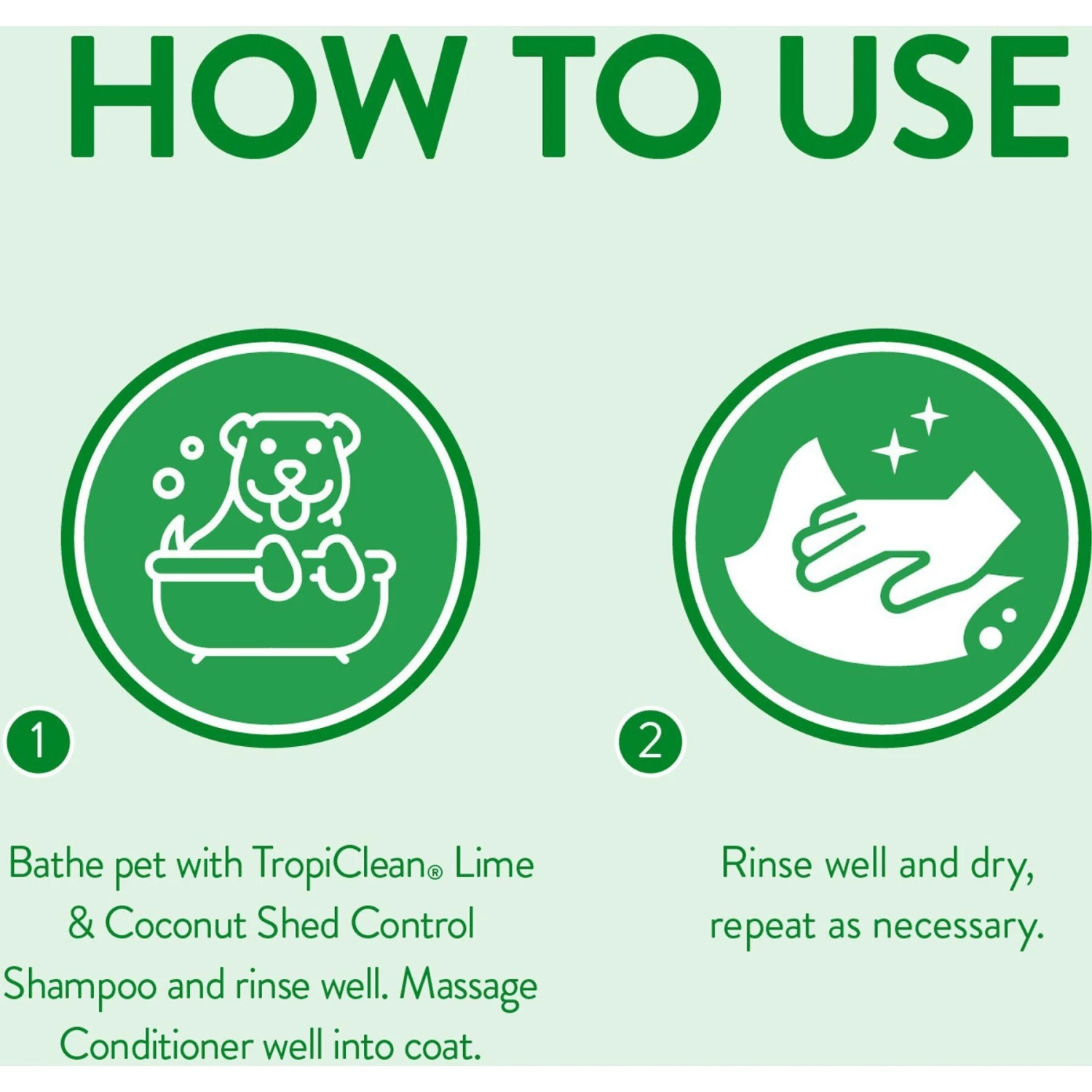 HOW TO USE

1

Bathe pet with TropiClean® Lime & Coconut Shed Control Shampoo and rinse well. Massage Conditioner well into coat.

2

Rinse well and dry, repeat as necessary.