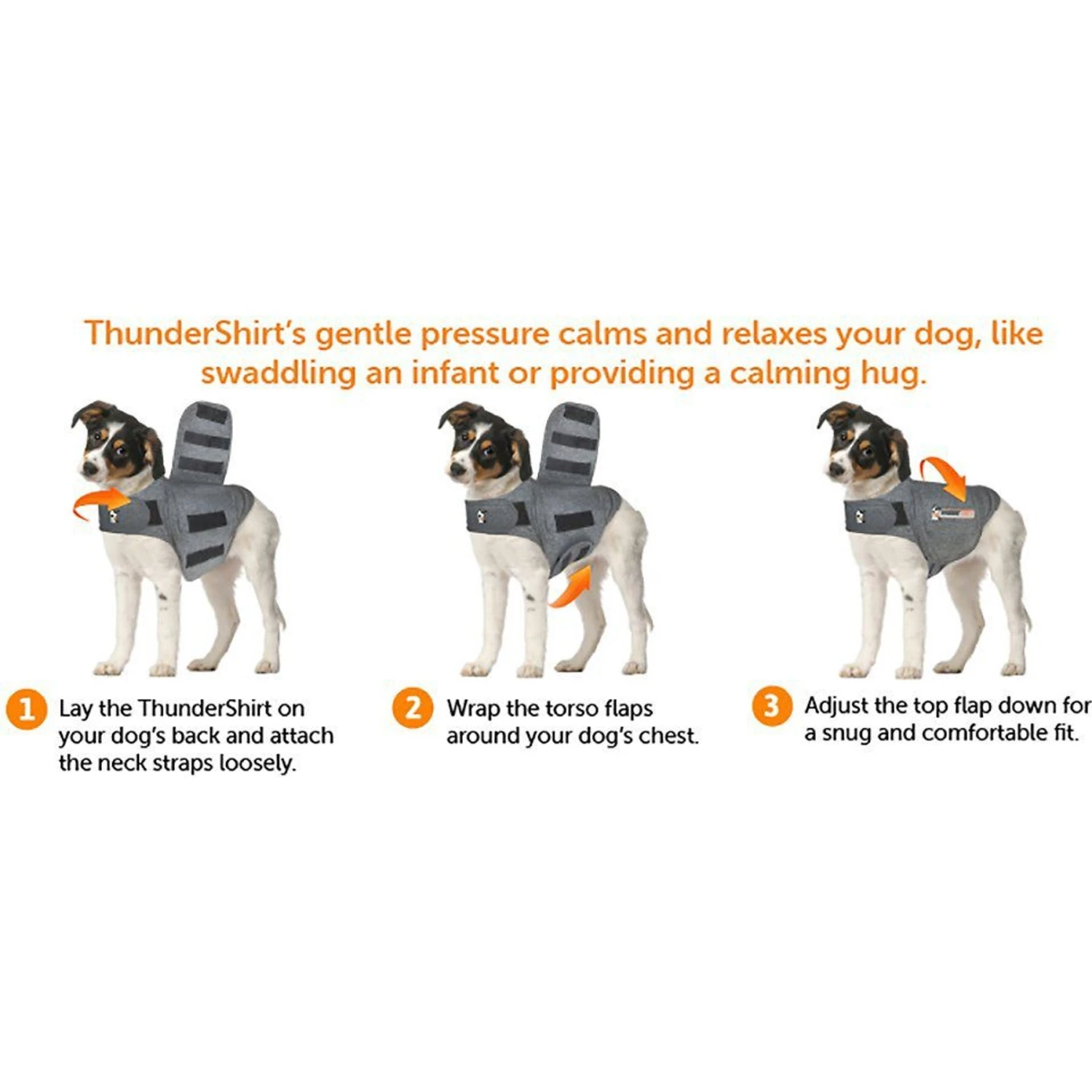 ThunderShirt's gentle pressure calms and relaxes your dog, like swaddling an infant or providing a calming hug.

1 Lay the ThunderShirt on your dog's back and attach the neck straps loosely.

2 Wrap the torso flaps around your dog's chest.

3 Adjust the top flap down for a snug and comfortable fit.