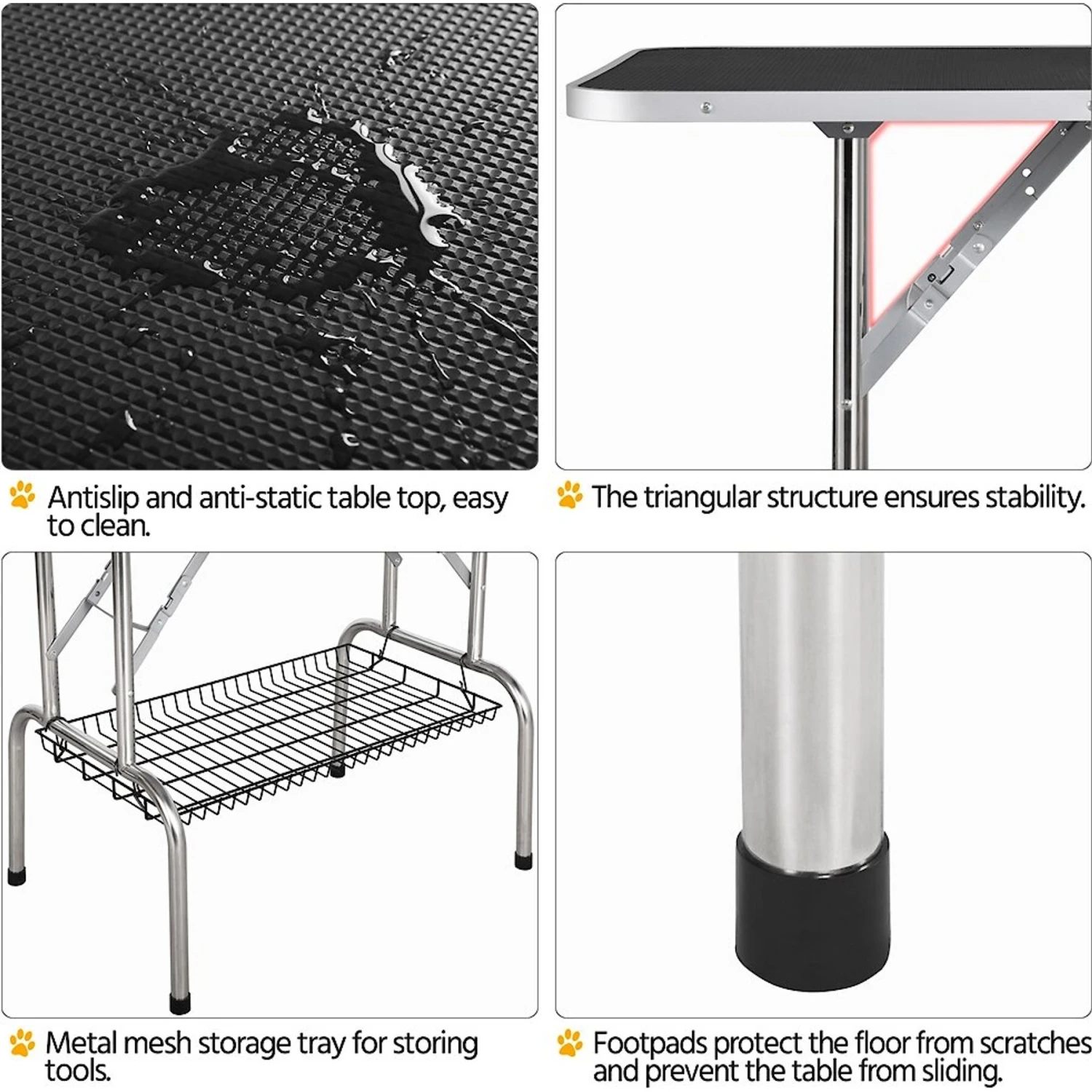 Antislip and anti-static table top, easy to clean.

The triangular structure ensures stability.

Metal mesh storage tray for storing tools.

Footpads protect the floor from scratches and prevent the table from sliding.