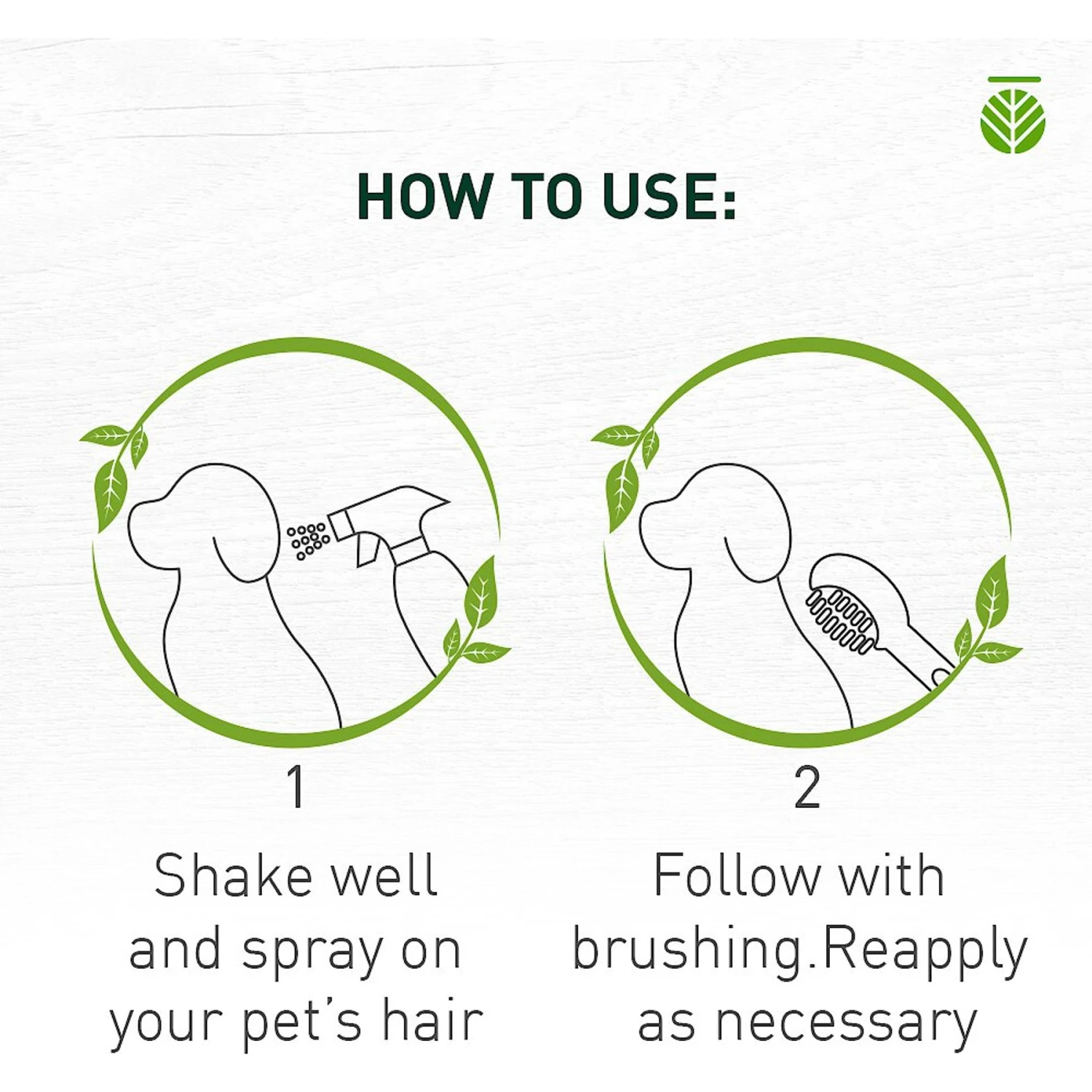 HOW TO USE:

1

Shake well and spray on your pet's hair

2

Follow with brushing.Reapply as necessary