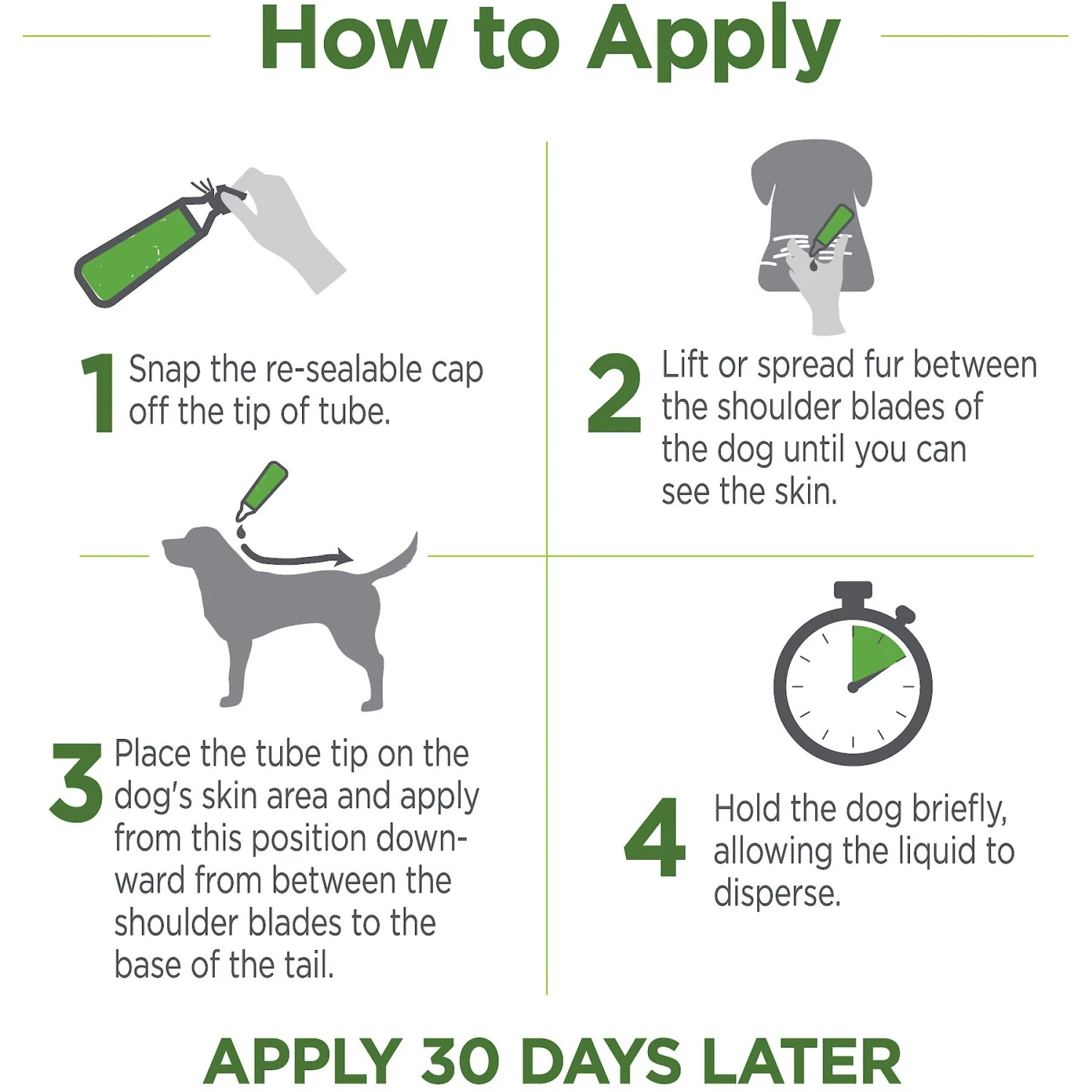 How to Apply

1 Snap the re-sealable cap off the tip of tube.

2 Lift or spread fur between the shoulder blades of the dog until you can see the skin.

3 Place the tube tip on the dog's skin area and apply from this position downward from between the shoulder blades to the base of the tail.

4 Hold the dog briefly, allowing the liquid to disperse.

APPLY 30 DAYS LATER