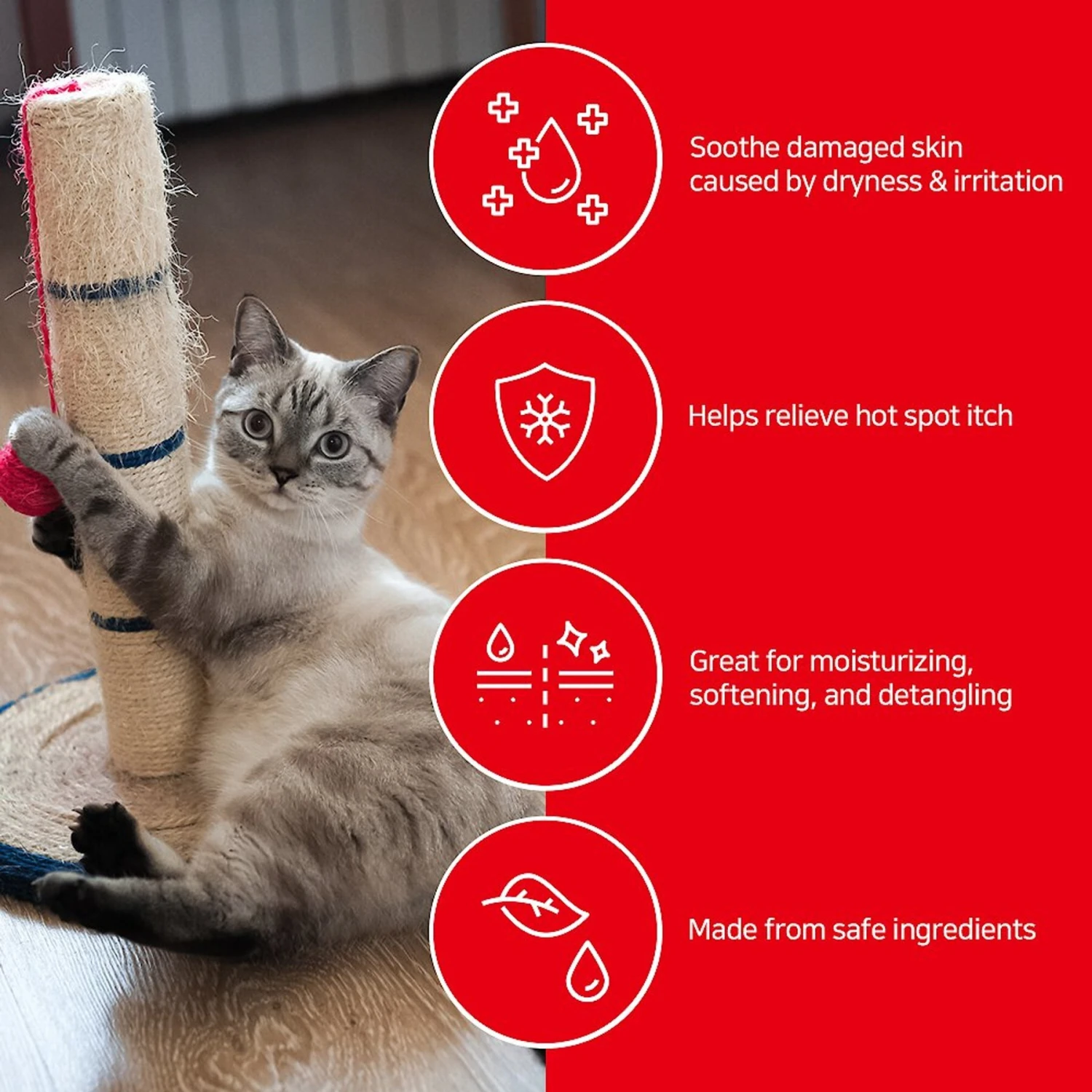 Soothe damaged skin caused by dryness & irritation

Helps relieve hot spot itch

Great for moisturizing, softening, and detangling

Made from safe ingredients