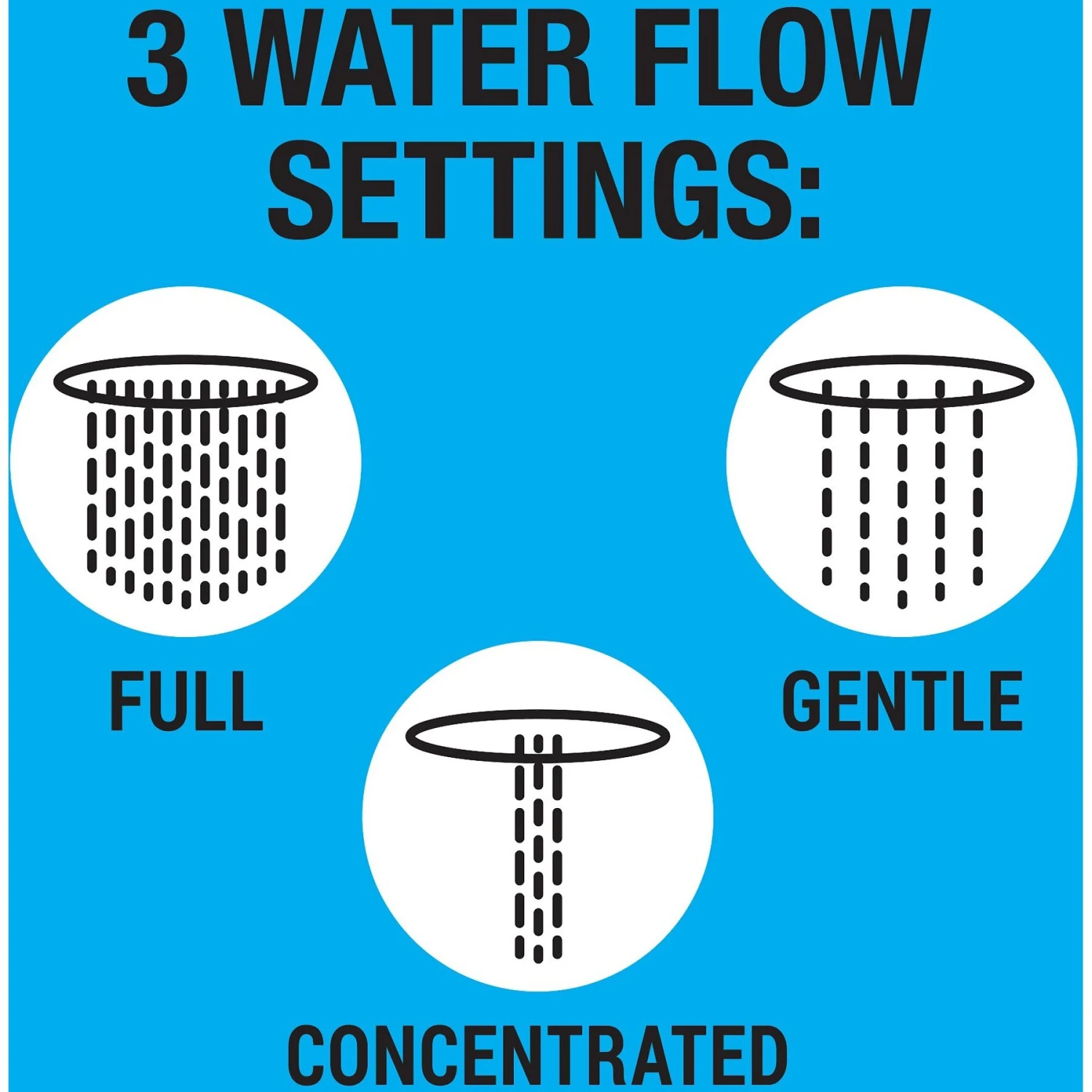 3 WATER FLOW SETTINGS:

FULL

GENTLE

CONCENTRATED