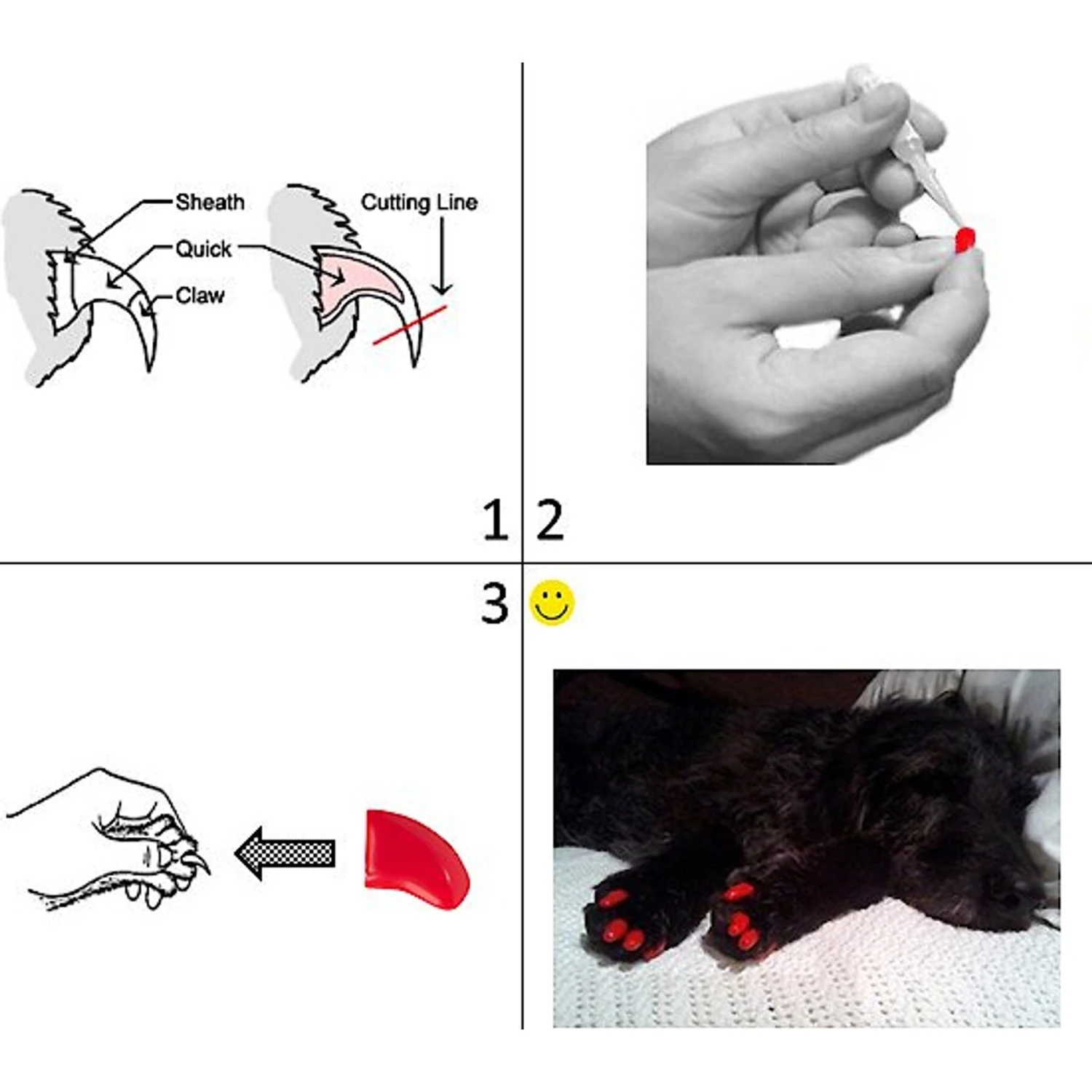 Sheath
Quick
Claw
Cutting Line

1 2

3