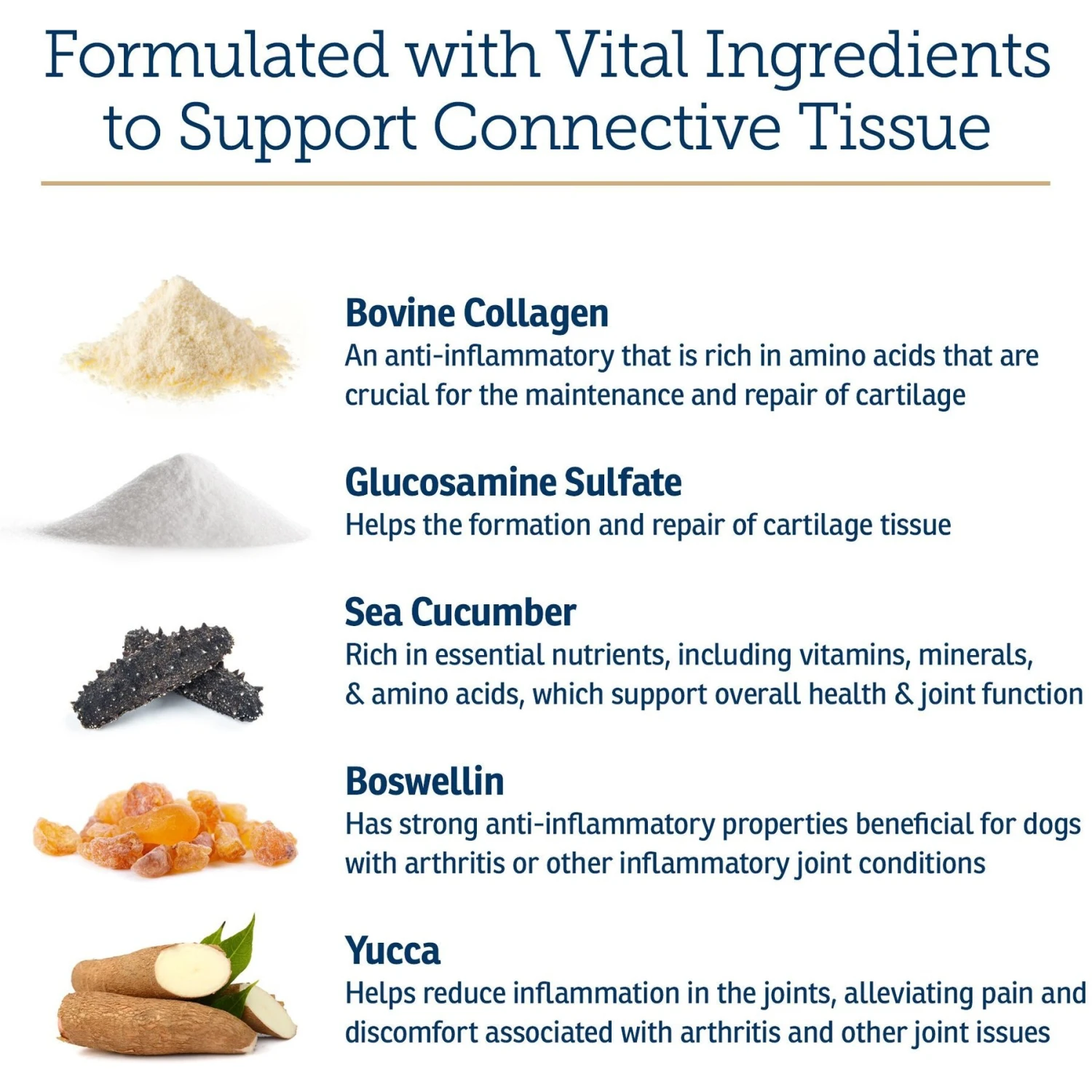 Formulated with Vital Ingredients to Support Connective Tissue

Bovine Collagen
An anti-inflammatory that is rich in amino acids that are crucial for the maintenance and repair of cartilage

Glucosamine Sulfate
Helps the formation and repair of cartilage tissue

Sea Cucumber
Rich in essential nutrients, including vitamins, minerals, & amino acids, which support overall health & joint function

Boswellin
Has strong anti-inflammatory properties beneficial for dogs with arthritis or other inflammatory joint conditions

Yucca
Helps reduce inflammation in the joints, alleviating pain and discomfort associated with arthritis and other joint issues