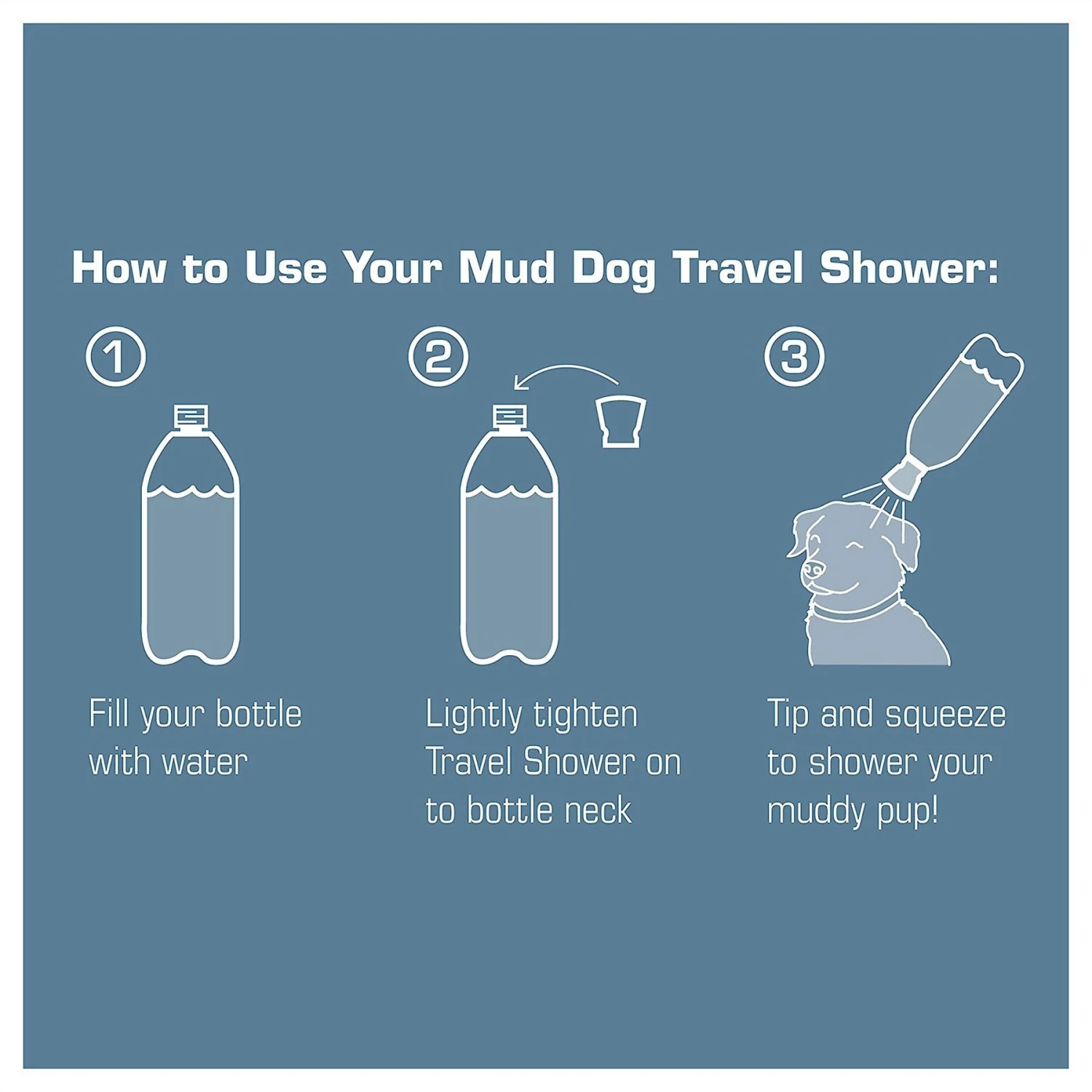 How to Use Your Mud Dog Travel Shower:

1

Fill your bottle with water

2

Lightly tighten Travel Shower on to bottle neck

3

Tip and squeeze to shower your muddy pup!